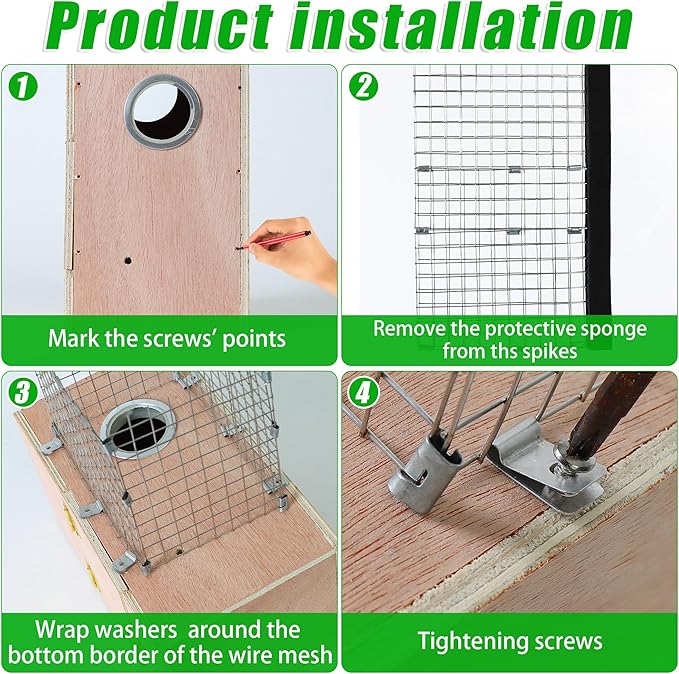 Product installation

1
Mark the screws' points

2
Remove the protective sponge from ths spikes

3
Wrap washers around the bottom border of the wire mesh

4
Tightening screws