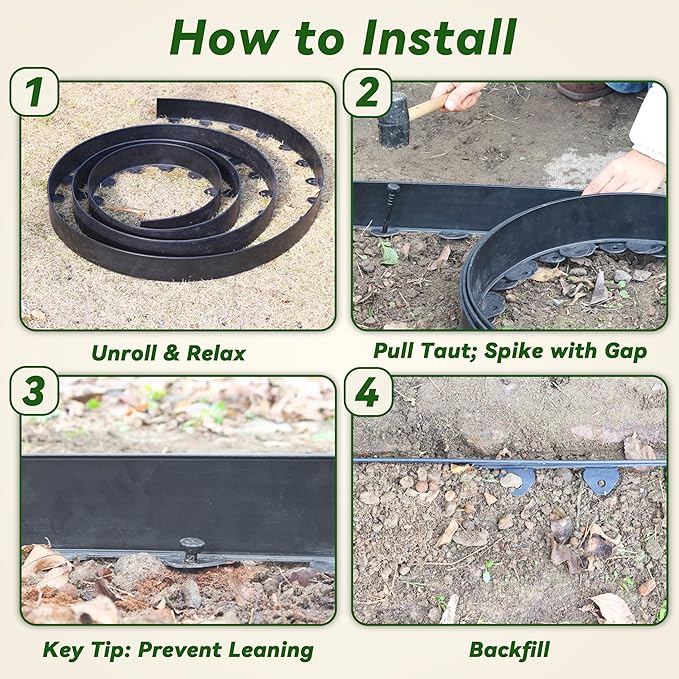 How to Install

1

Unroll & Relax

2

Pull Taut; Spike with Gap

3

Key Tip: Prevent Leaning

4

Backfill