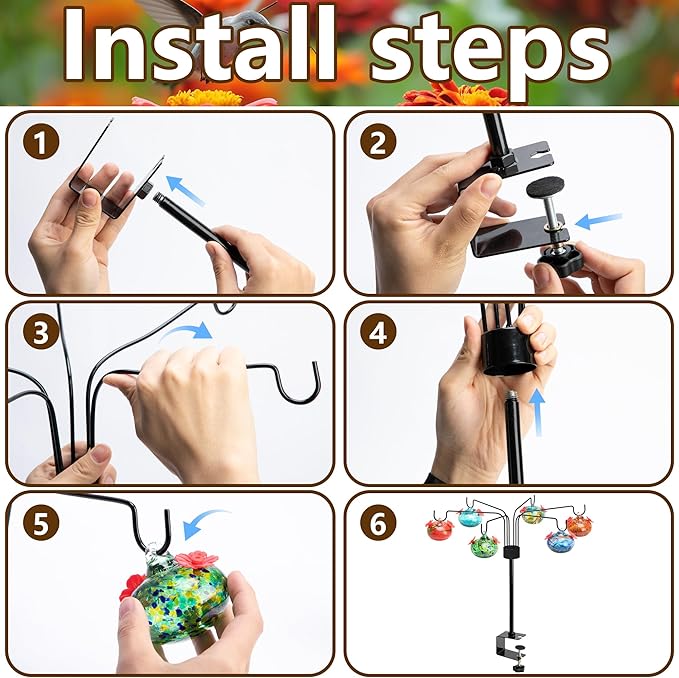 Install steps

1

2

3

4

5

6