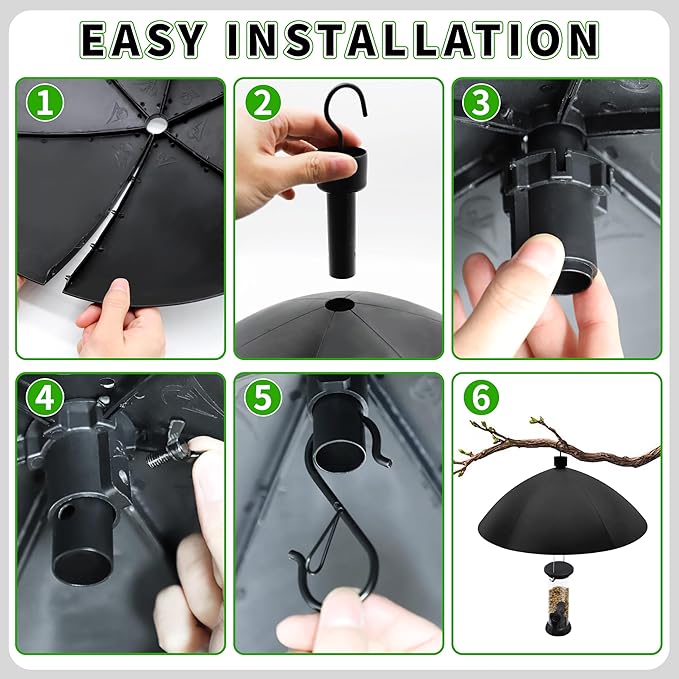 EASY INSTALLATION

1

2

3

4

5

6