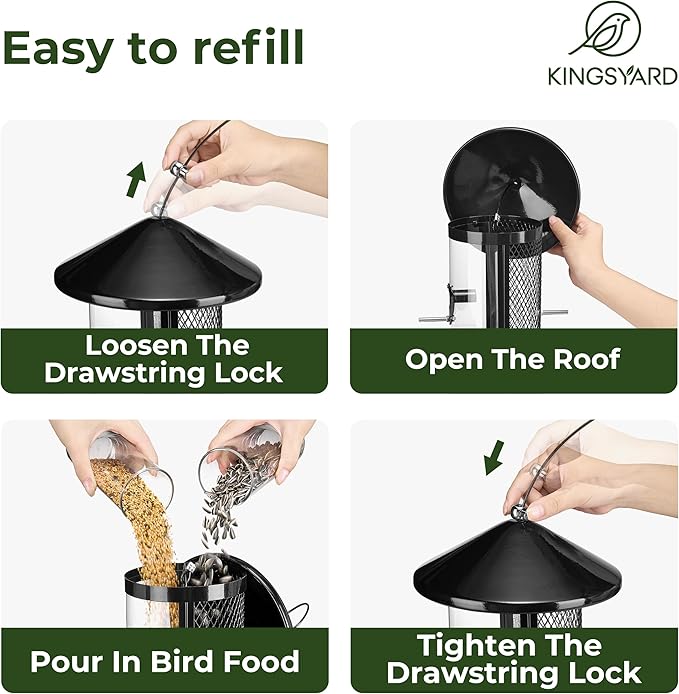 Easy to refill

KINGSYARD

Loosen The Drawstring Lock

Open The Roof

Pour In Bird Food

Tighten The Drawstring Lock