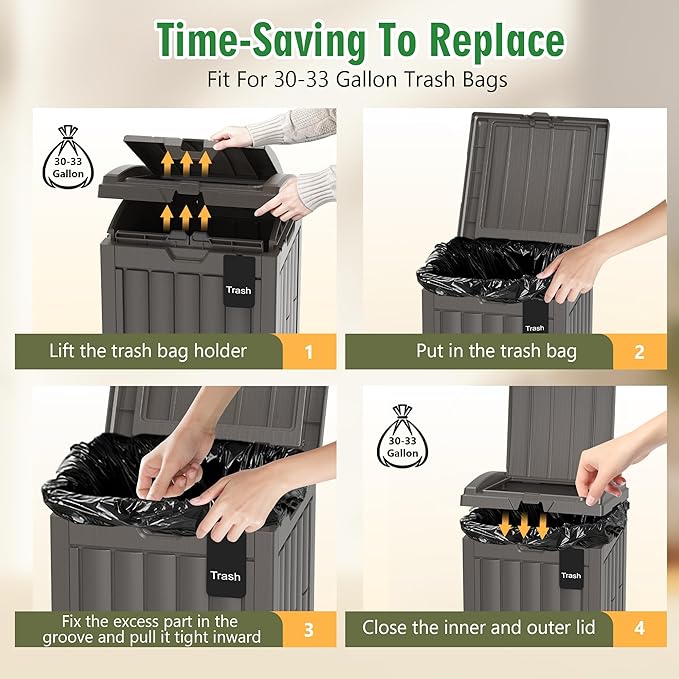 Time-Saving To Replace
Fit For 30-33 Gallon Trash Bags

30-33 Gallon

Trash

Lift the trash bag holder 1

Trash

Put in the trash bag 2

Trash

Fix the excess part in the groove and pull it tight inward 3

30-33 Gallon

Trash

Close the inner and outer lid 4