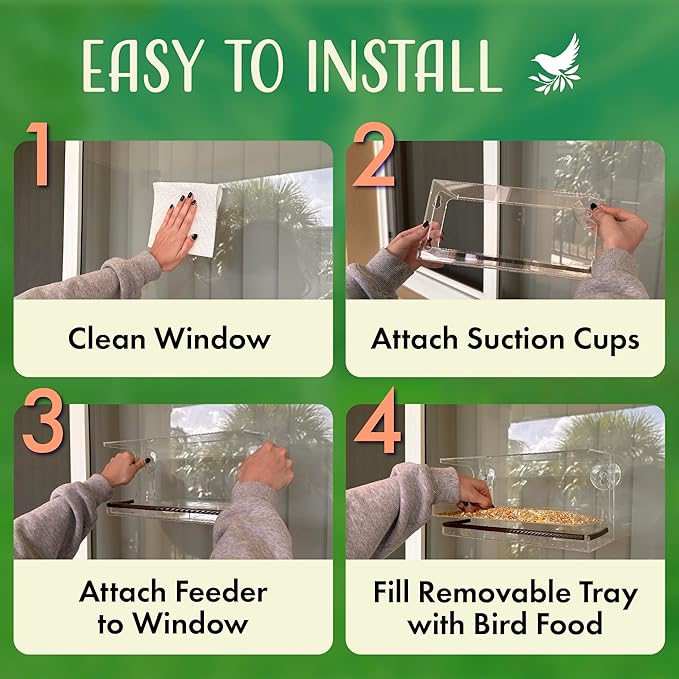 EASY TO INSTALL

1

Clean Window

2

Attach Suction Cups

3

Attach Feeder to Window

4

Fill Removable Tray with Bird Food