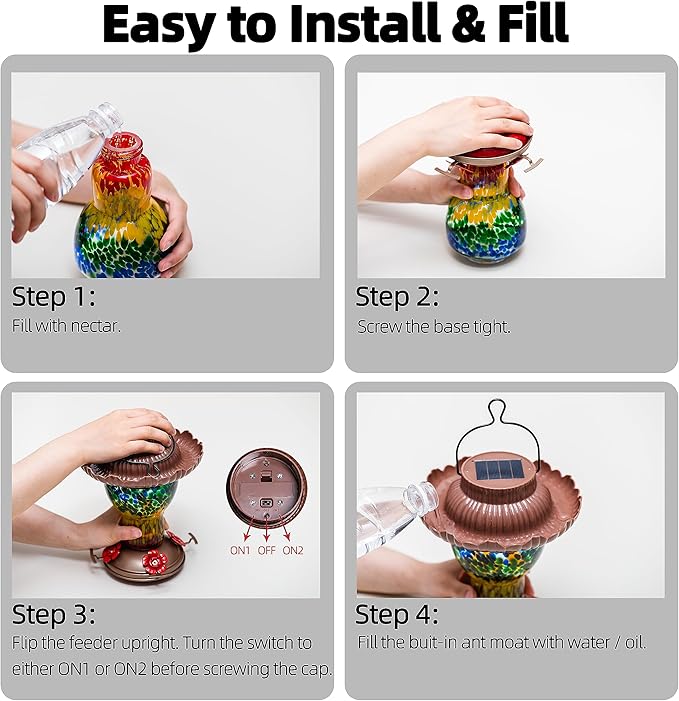 Easy to Install & Fill

Step 1:
Fill with nectar.

Step 2:
Screw the base tight.

ON1 OFF ON2

Step 3:
Flip the feeder upright. Turn the switch to either ON1 or ON2 before screwing the cap.

Step 4:
Fill the buit-in ant moat with water / oil.