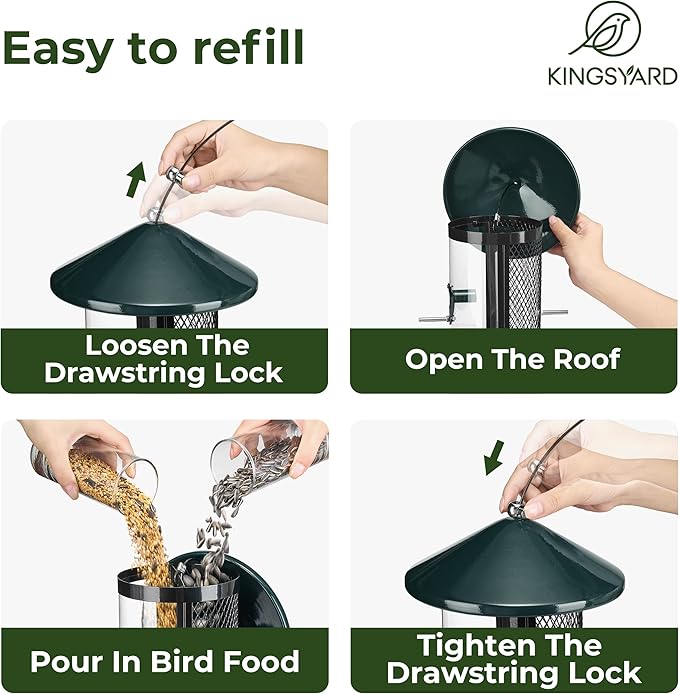 Easy to refill

KINGSYARD

Loosen The Drawstring Lock

Open The Roof

Pour In Bird Food

Tighten The Drawstring Lock