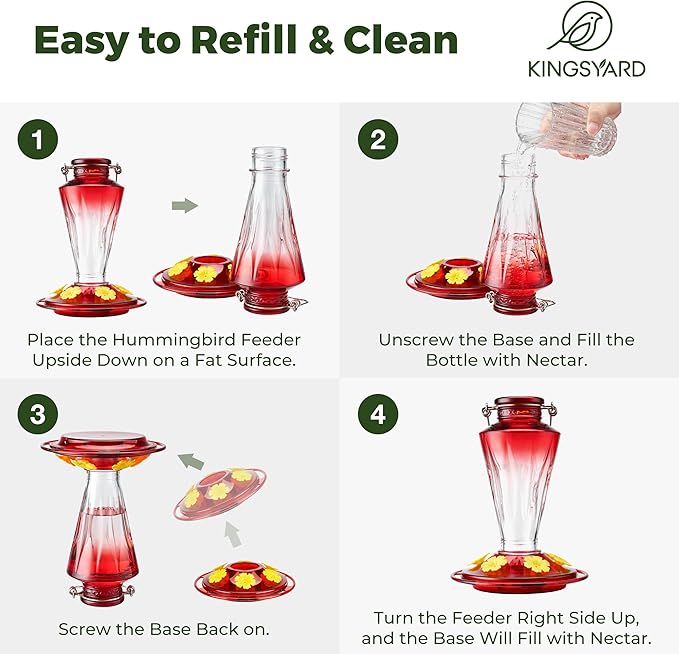 Easy to Refill & Clean

KINGSYARD

1

Place the Hummingbird Feeder Upside Down on a Fat Surface.

2

Unscrew the Base and Fill the Bottle with Nectar.

3

Screw the Base Back on.

4

Turn the Feeder Right Side Up, and the Base Will Fill with Nectar.