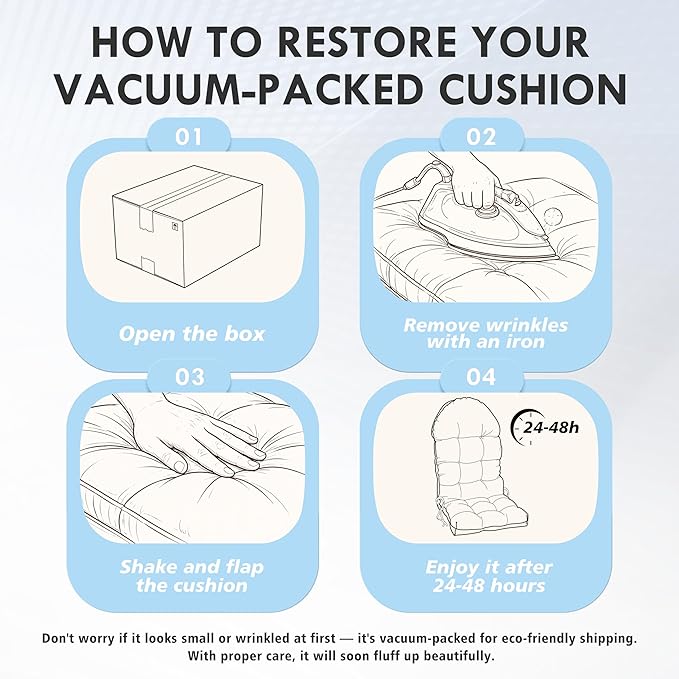 HOW TO RESTORE YOUR VACUUM-PACKED CUSHION

01

Open the box

02

Remove wrinkles with an iron

03

Shake and flap the cushion

04

24-48h

Enjoy it after 24-48 hours

Don't worry if it looks small or wrinkled at first — it's vacuum-packed for eco-friendly shipping. With proper care, it will soon fluff up beautifully.