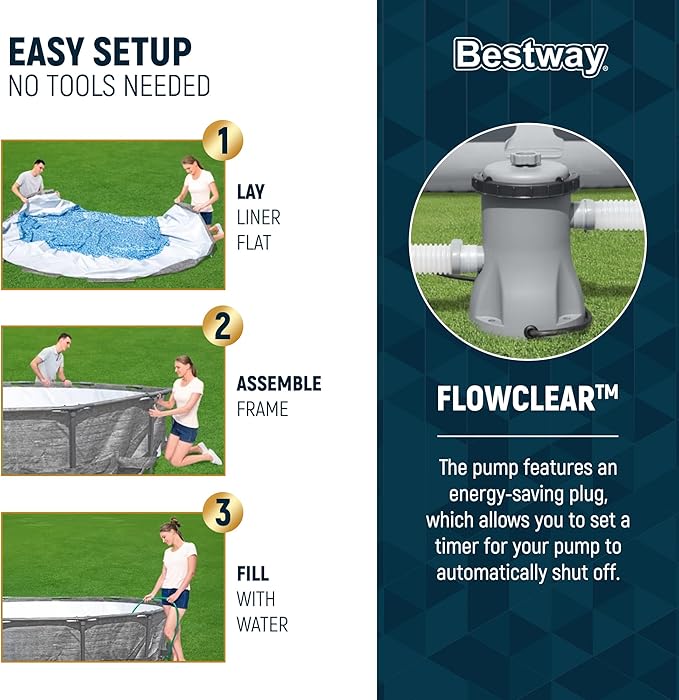 EASY SETUP
NO TOOLS NEEDED

1
LAY
LINER
FLAT

2
ASSEMBLE
FRAME

3
FILL
WITH
WATER

Bestway

FLOWCLEAR™

The pump features an energy-saving plug, which allows you to set a timer for your pump to automatically shut off.