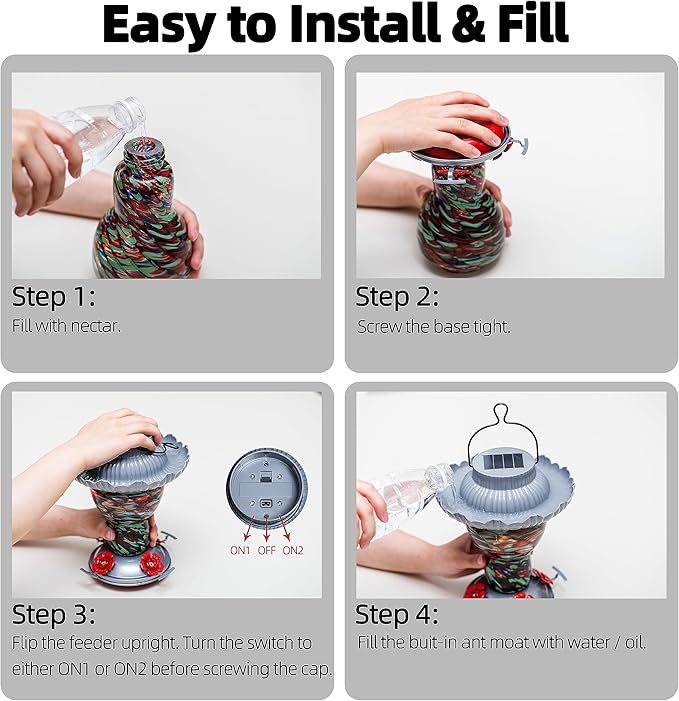 Easy to Install & Fill

Step 1:
Fill with nectar.

Step 2:
Screw the base tight.

ON1 OFF ON2

Step 3:
Flip the feeder upright. Turn the switch to either ON1 or ON2 before screwing the cap.

Step 4:
Fill the buit-in ant moat with water / oil.