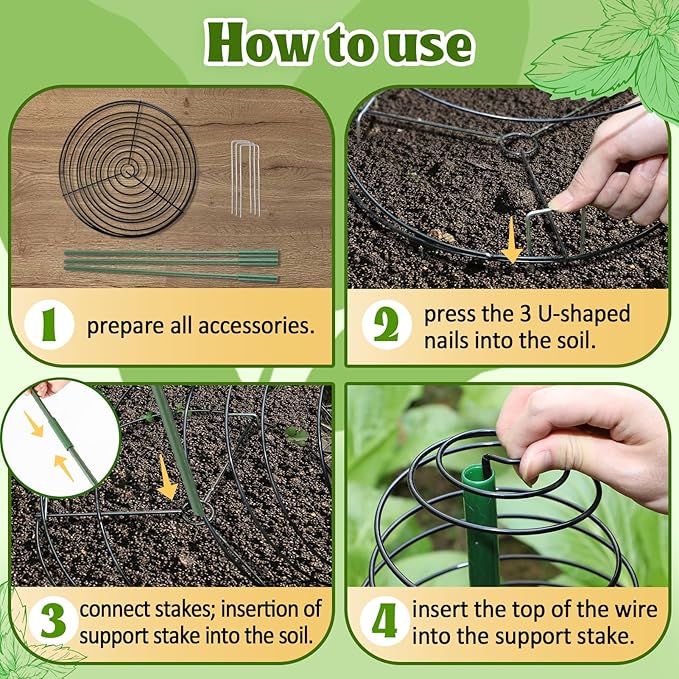 How to use

1 prepare all accessories.

2 press the 3 U-shaped nails into the soil.

3 connect stakes; insertion of support stake into the soil.

4 insert the top of the wire into the support stake.