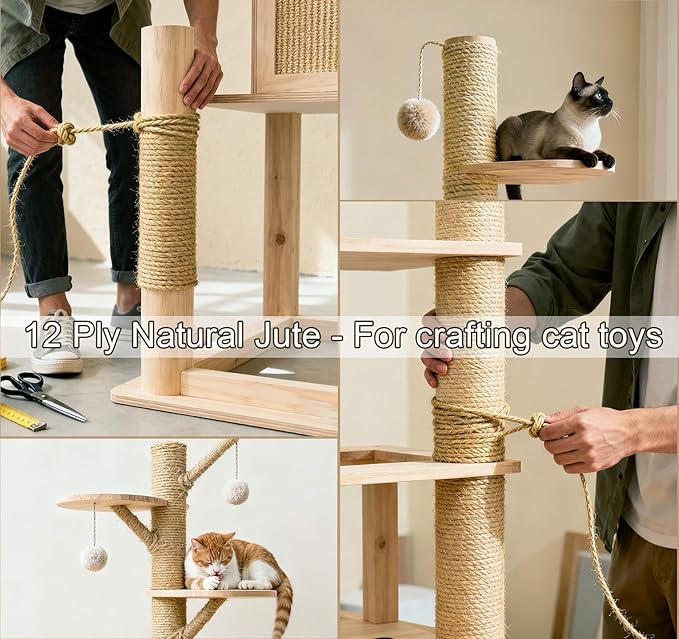 12 Ply Natural Jute - For crafting cat toys