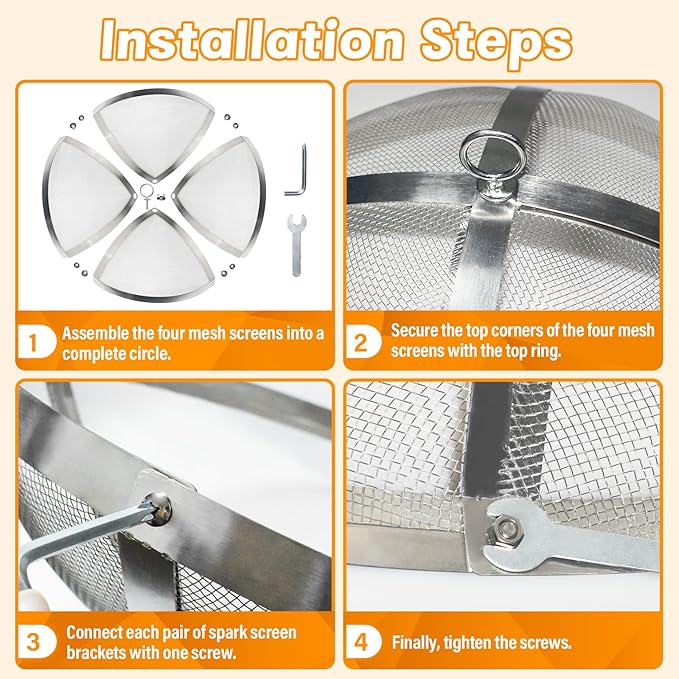 Installation Steps

1 Assemble the four mesh screens into a complete circle.

2 Secure the top corners of the four mesh screens with the top ring.

3 Connect each pair of spark screen brackets with one screw.

4 Finally, tighten the screws.