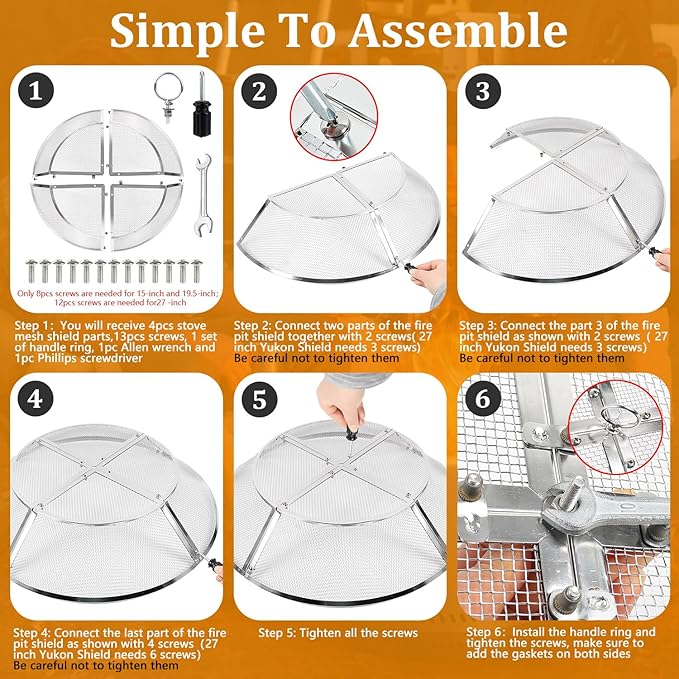 Simple To Assemble

1

Only 8pcs screws are needed for 15-inch and 19.5-inch; 12pcs screws are needed for27 -inch

Step 1: You will receive 4pcs stove mesh shield parts,13pcs screws, 1 set of handle ring, 1pc Allen wrench and 1pc Phillips screwdriver

2

Step 2: Connect two parts of the fire pit shield together with 2 screws( 27 inch Yukon Shield needs 3 screws)
Be careful not to tighten them

3

Step 3: Connect the part 3 of the fire pit shield as shown with 2 screws ( 27 inch Yukon Shield needs 3 screws)
Be careful not to tighten them

4

Step 4: Connect the last part of the fire pit shield as shown with 4 screws (27 inch Yukon Shield needs 6 screws)
Be careful not to tighten them

5

Step 5: Tighten all the screws

6

Step 6: Install the handle ring and tighten the screws, make sure to add the gaskets on both sides