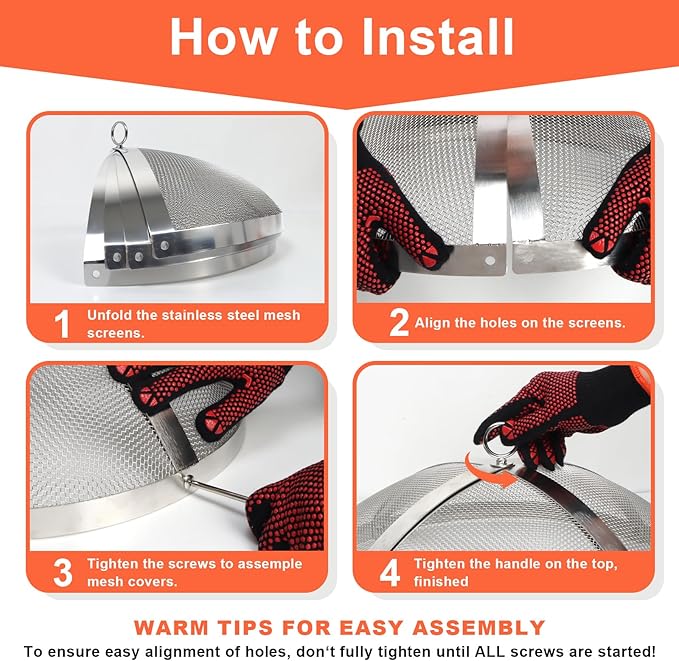 How to Install

1 Unfold the stainless steel mesh screens.

2 Align the holes on the screens.

3 Tighten the screws to assemple mesh covers.

4 Tighten the handle on the top, finished

WARM TIPS FOR EASY ASSEMBLY

To ensure easy alignment of holes, don't fully tighten until ALL screws are started!