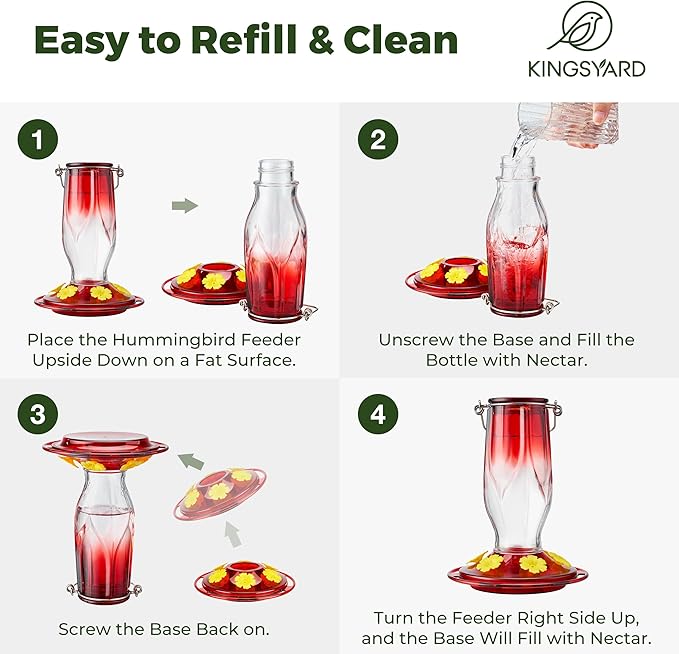 Easy to Refill & Clean

KINGSYARD

1

Place the Hummingbird Feeder Upside Down on a Fat Surface.

2

Unscrew the Base and Fill the Bottle with Nectar.

3

Screw the Base Back on.

4

Turn the Feeder Right Side Up, and the Base Will Fill with Nectar.