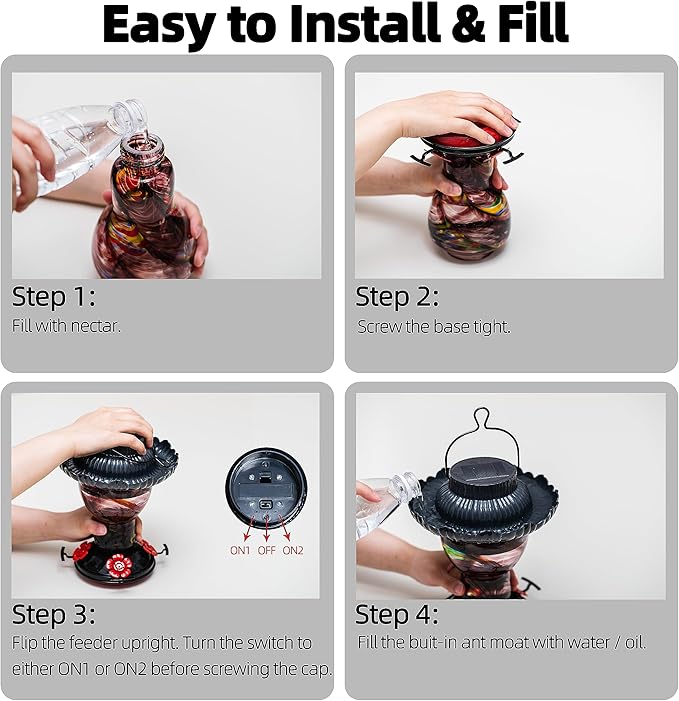 Easy to Install & Fill

Step 1:
Fill with nectar.

Step 2:
Screw the base tight.

ON1 OFF ON2

Step 3:
Flip the feeder upright. Turn the switch to either ON1 or ON2 before screwing the cap.

Step 4:
Fill the buit-in ant moat with water / oil.