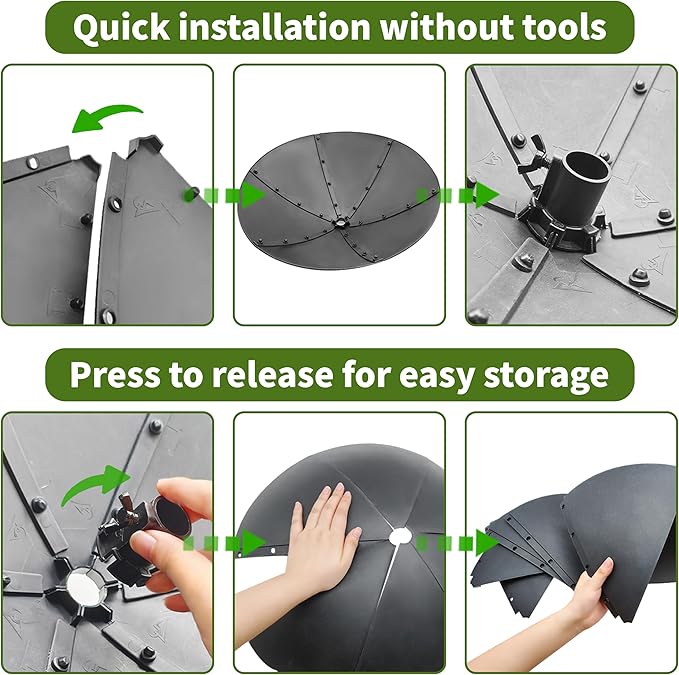 Quick installation without tools

Press to release for easy storage