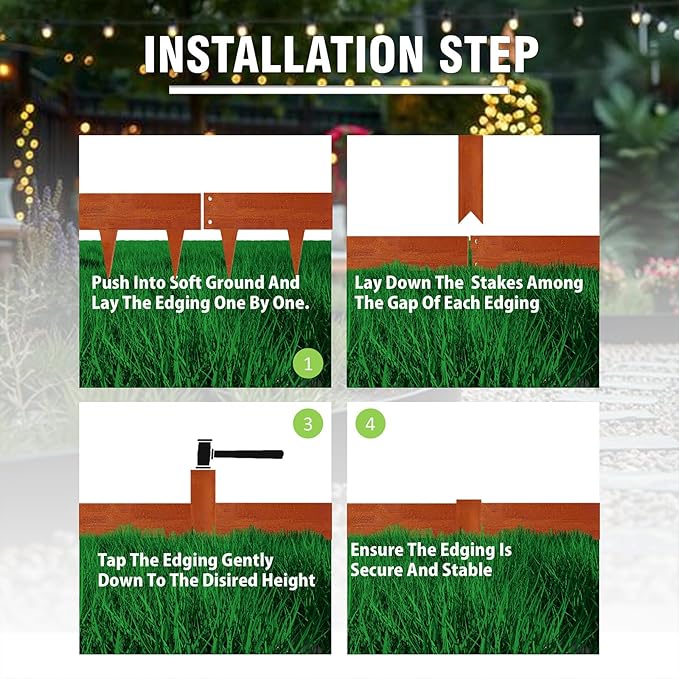 INSTALLATION STEP

Push Into Soft Ground And Lay The Edging One By One.

1

Lay Down The Stakes Among The Gap Of Each Edging

3

Tap The Edging Gently Down To The Disired Height

4

Ensure The Edging Is Secure And Stable