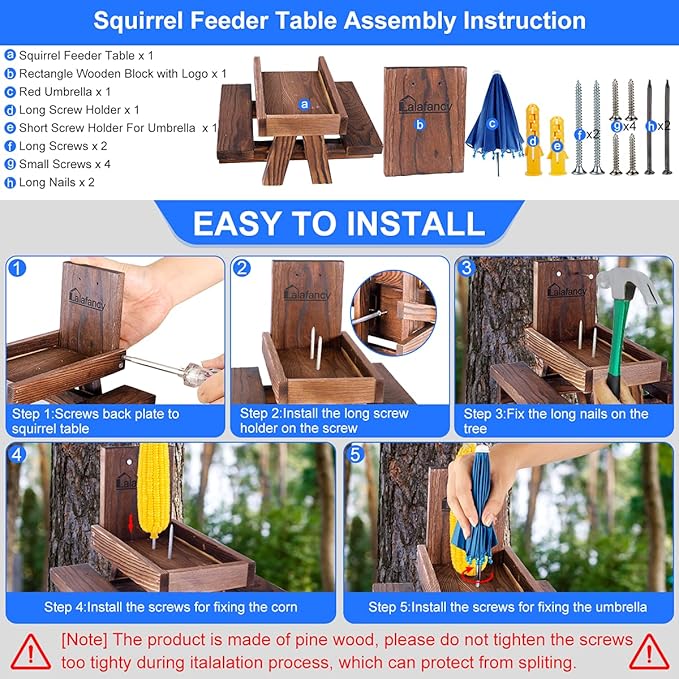 Squirrel Feeder Table Assembly Instruction

a Squirrel Feeder Table x 1
b Rectangle Wooden Block with Logo x 1
c Red Umbrella x 1
d Long Screw Holder x 1
e Short Screw Holder For Umbrella x 1
f Long Screws x 2
g Small Screws x 4
h Long Nails x 2

a
Lalafancy
b
c
d
e
f x2
g x4
h x2

EASY TO INSTALL

1
Lalafancy
Step 1:Screws back plate to squirrel table

2
Lalafancy
Step 2:Install the long screw holder on the screw

3
Lalafancy
Step 3:Fix the long nails on the tree

4
Step 4:Install the screws for fixing the corn

5
Step 5:Install the screws for fixing the umbrella

[Note] The product is made of pine wood, please do not tighten the screws too tighty during italalation process, which can protect from spliting.