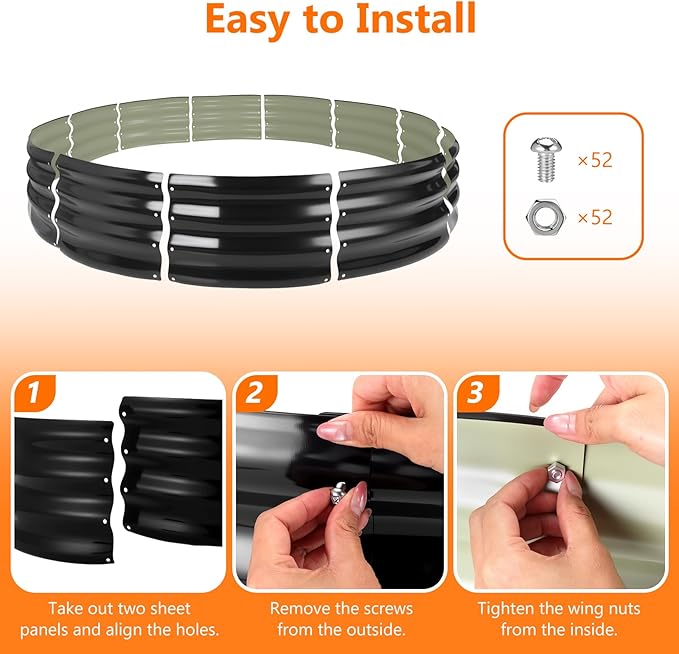 Easy to Install

×52

×52

1

Take out two sheet panels and align the holes.

2

Remove the screws from the outside.

3

Tighten the wing nuts from the inside.