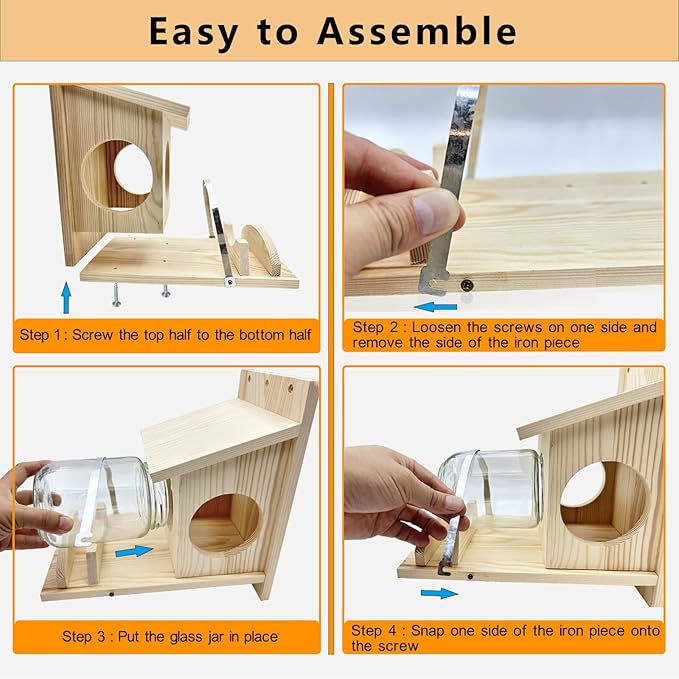 Easy to Assemble

Step 1 : Screw the top half to the bottom half

Step 2 : Loosen the screws on one side and remove the side of the iron piece

Step 3 : Put the glass jar in place

Step 4 : Snap one side of the iron piece onto the screw