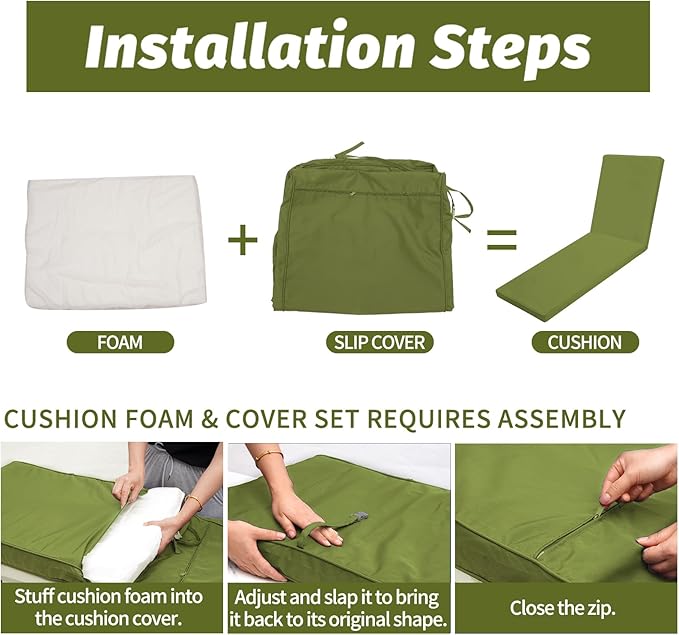 Installation Steps

+ =

FOAM

SLIP COVER

CUSHION

CUSHION FOAM & COVER SET REQUIRES ASSEMBLY

Stuff cushion foam into the cushion cover.

Adjust and slap it to bring it back to its original shape.

Close the zip.