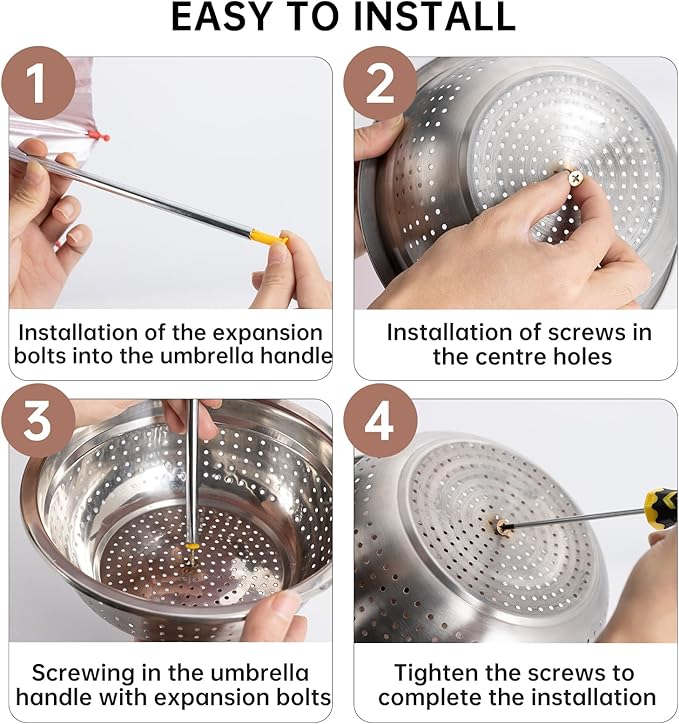 EASY TO INSTALL

1

Installation of the expansion bolts into the umbrella handle

2

Installation of screws in the centre holes

3

Screwing in the umbrella handle with expansion bolts

4

Tighten the screws to complete the installation