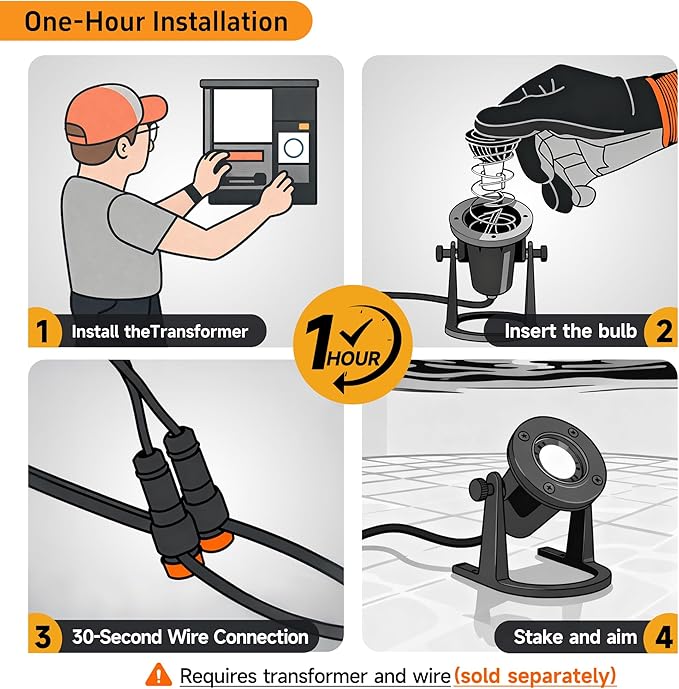 One-Hour Installation

1 Install theTransformer

Insert the bulb 2

1 HOUR

3 30-Second Wire Connection

Stake and aim 4

Requires transformer and wire (sold separately)