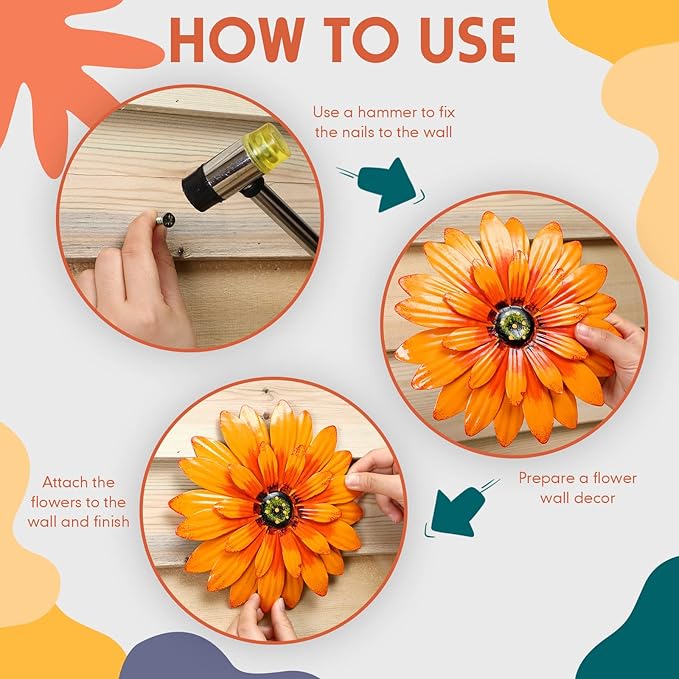 HOW TO USE

Use a hammer to fix the nails to the wall

Prepare a flower wall decor

Attach the flowers to the wall and finish