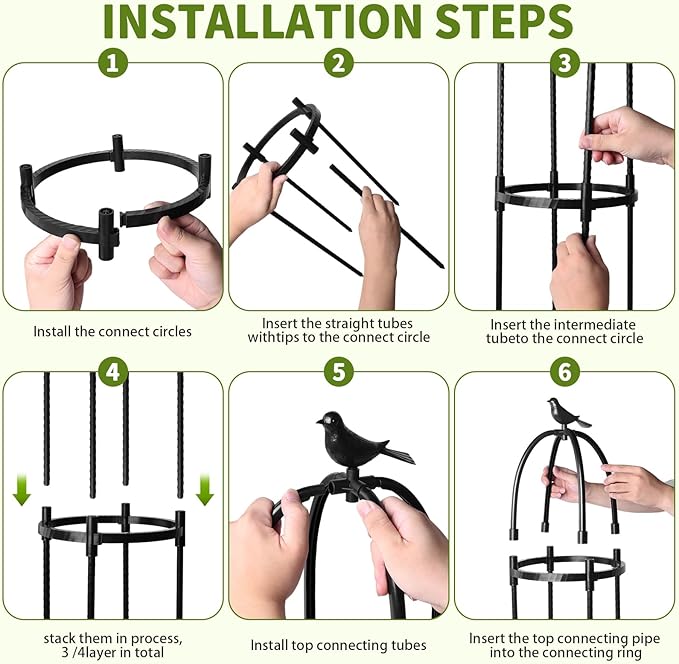 INSTALLATION STEPS

1

Install the connect circles

2

Insert the straight tubes withtips to the connect circle

3

Insert the intermediate tubeto the connect circle

4

stack them in process, 3 /4layer in total

5

Install top connecting tubes

6

Insert the top connecting pipe into the connecting ring