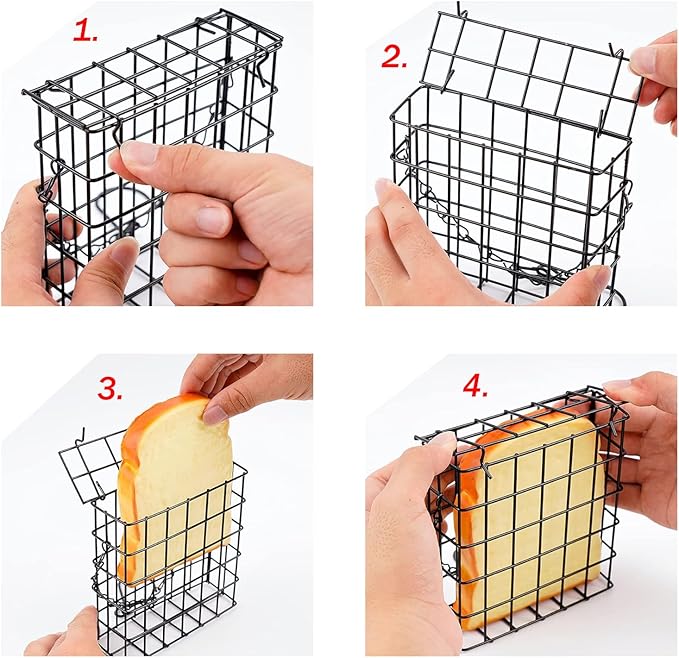 1.

2.

3.

4.