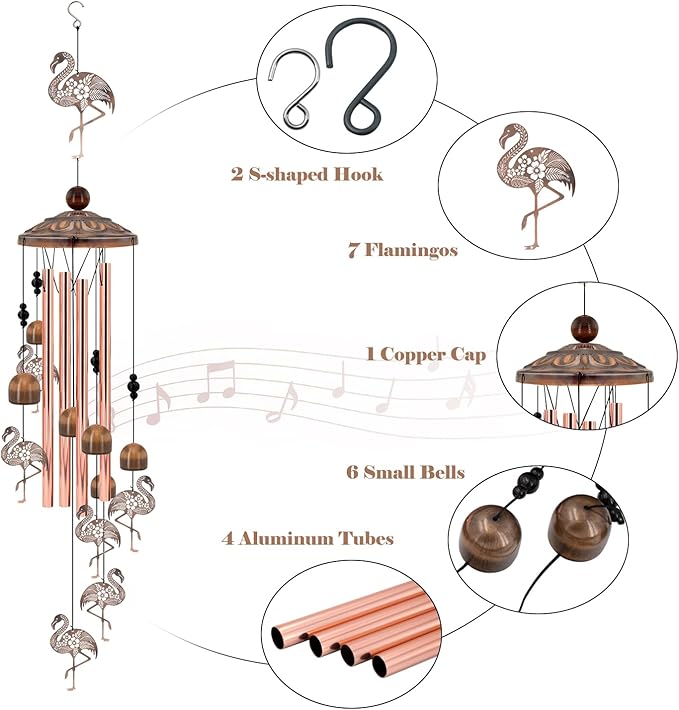 2 S-shaped Hook

7 Flamingos

1 Copper Cap

6 Small Bells

4 Aluminum Tubes