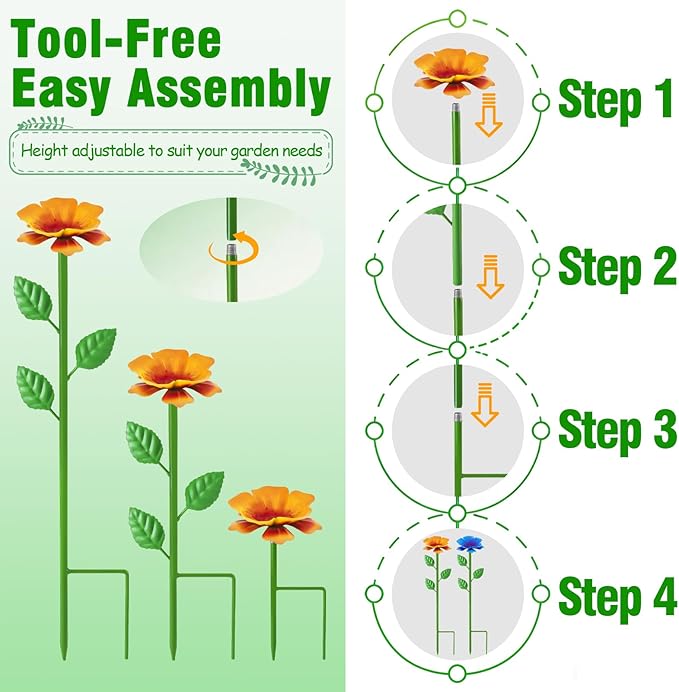 Tool-Free
Easy Assembly

Height adjustable to suit your garden needs

Step 1

Step 2

Step 3

Step 4