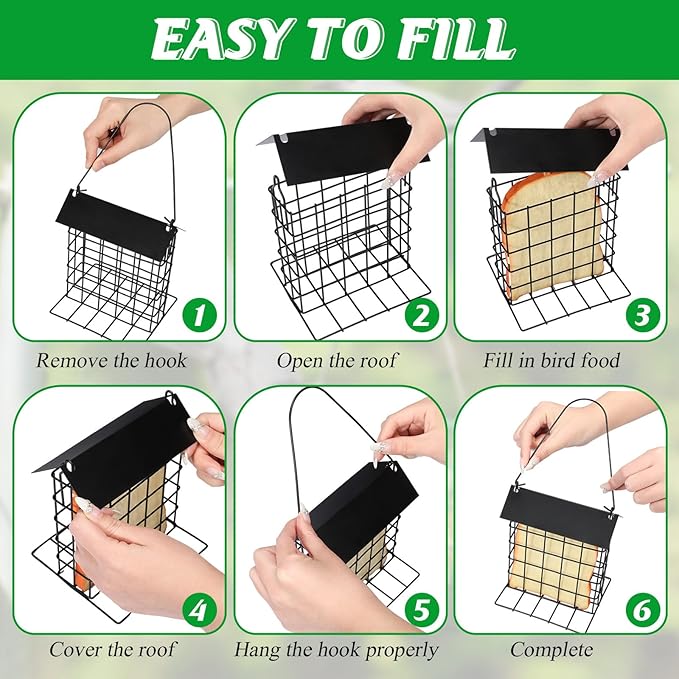 EASY TO FILL

1
Remove the hook

2
Open the roof

3
Fill in bird food

4
Cover the roof

5
Hang the hook properly

6
Complete