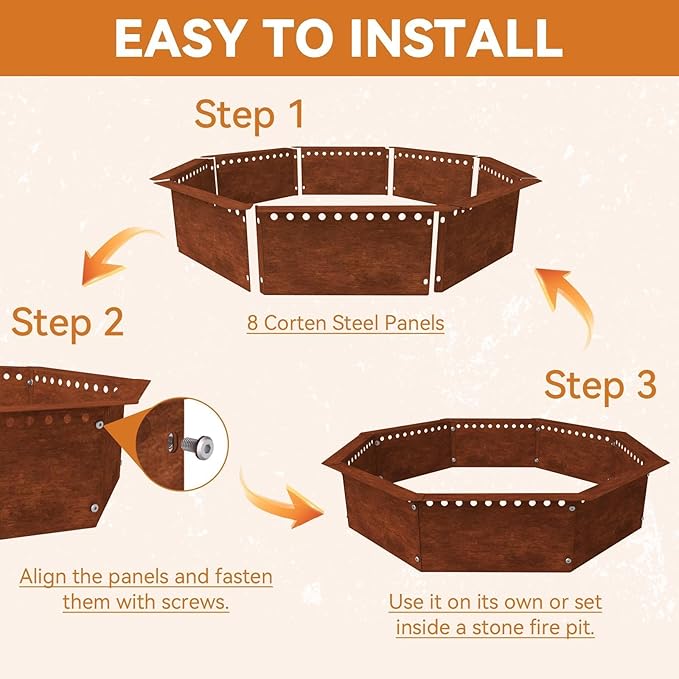 EASY TO INSTALL

Step 1

8 Corten Steel Panels

Step 2

Align the panels and fasten them with screws.

Step 3

Use it on its own or set inside a stone fire pit.