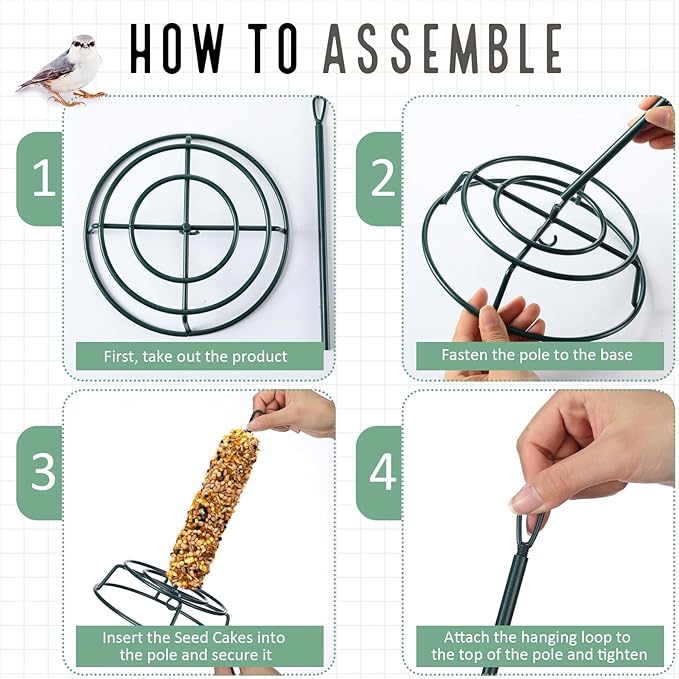 HOW TO ASSEMBLE

1

First, take out the product

2

Fasten the pole to the base

3

Insert the Seed Cakes into the pole and secure it

4

Attach the hanging loop to the top of the pole and tighten