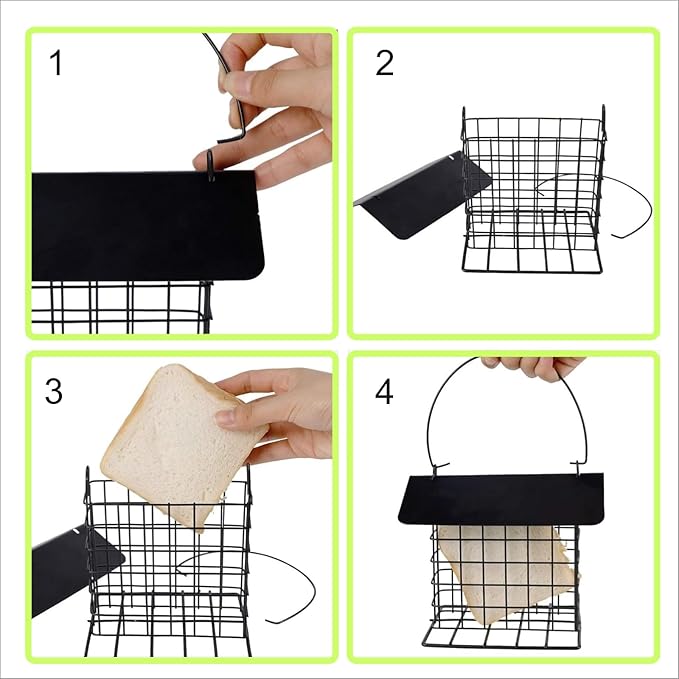 1

2

3

4