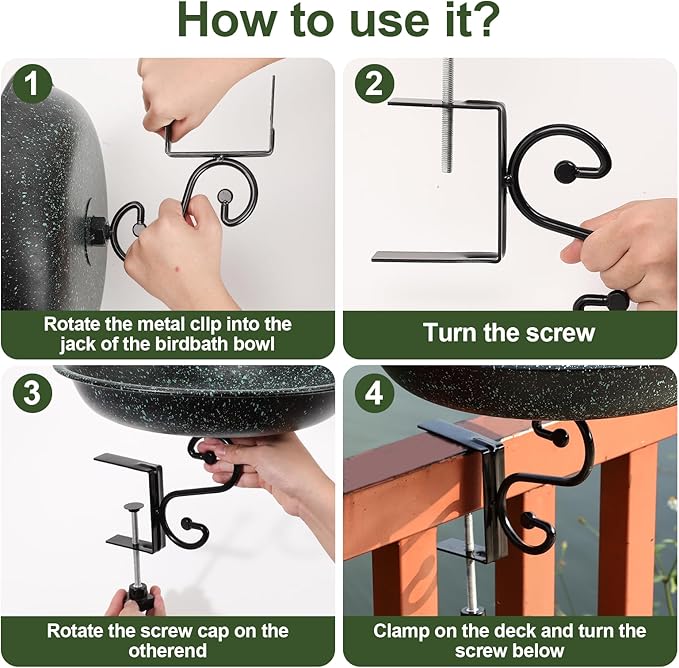 How to use it?

1

Rotate the metal clip into the jack of the birdbath bowl

2

Turn the screw

3

Rotate the screw cap on the otherend

4

Clamp on the deck and turn the screw below