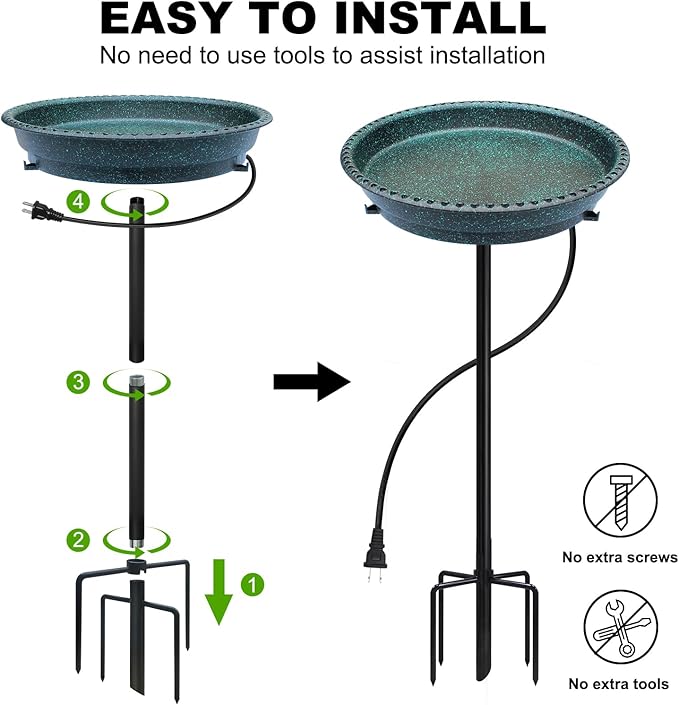 EASY TO INSTALL

No need to use tools to assist installation

4

3

2

1

No extra screws

No extra tools