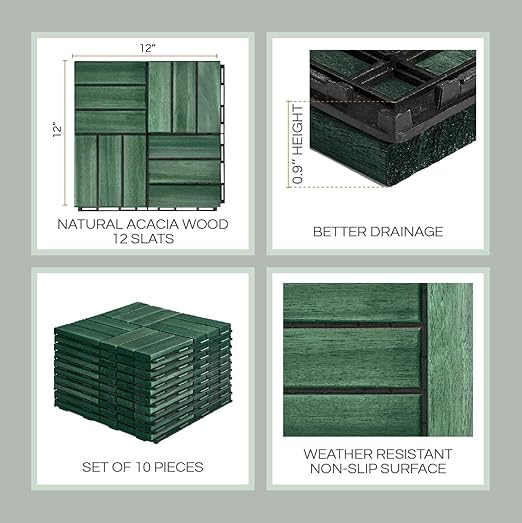 12"

12"

NATURAL ACACIA WOOD
12 SLATS

0.9" HEIGHT

BETTER DRAINAGE

SET OF 10 PIECES

WEATHER RESISTANT
NON-SLIP SURFACE