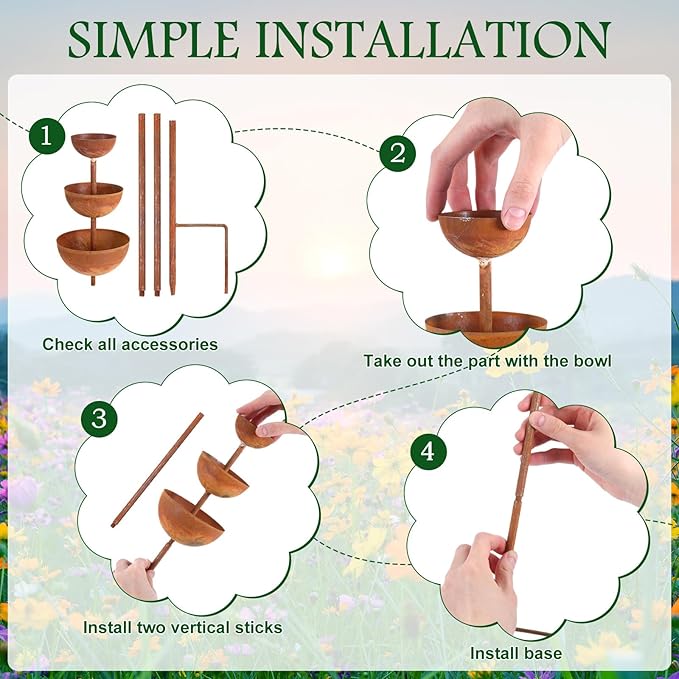 SIMPLE INSTALLATION

1

Check all accessories

2

Take out the part with the bowl

3

Install two vertical sticks

4

Install base