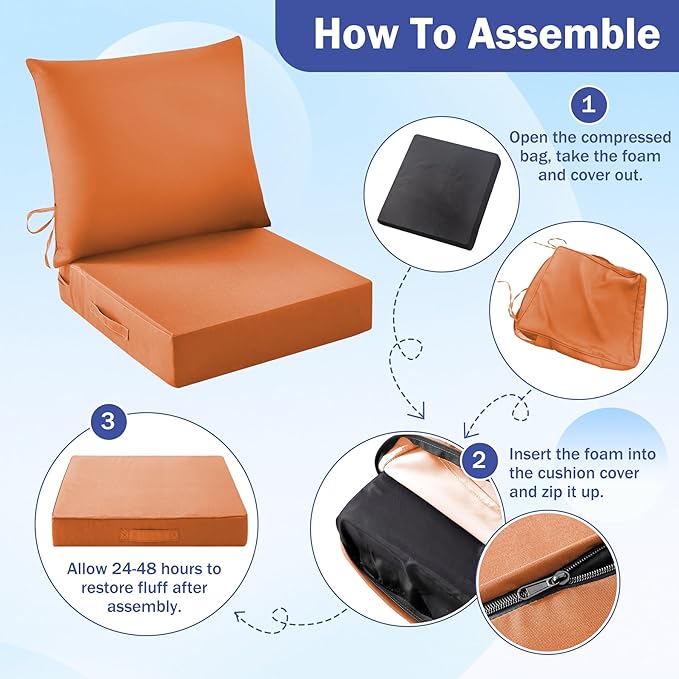 How To Assemble

1

Open the compressed bag, take the foam and cover out.

2

Insert the foam into the cushion cover and zip it up.

3

Allow 24-48 hours to restore fluff after assembly.