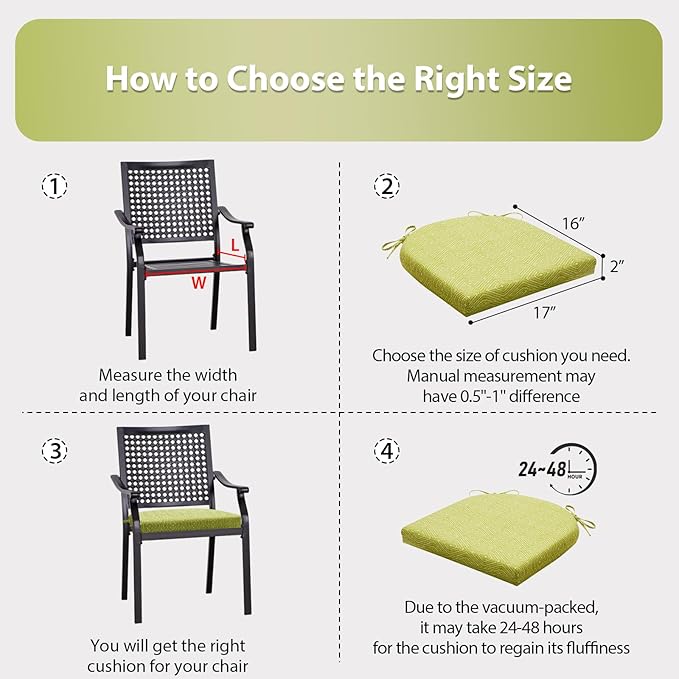 How to Choose the Right Size

1

L

W

Measure the width and length of your chair

2

16"

2"

17"

Choose the size of cushion you need. Manual measurement may have 0.5"-1" difference

3

You will get the right cushion for your chair

4

24~48 HOUR

Due to the vacuum-packed, it may take 24-48 hours for the cushion to regain its fluffiness