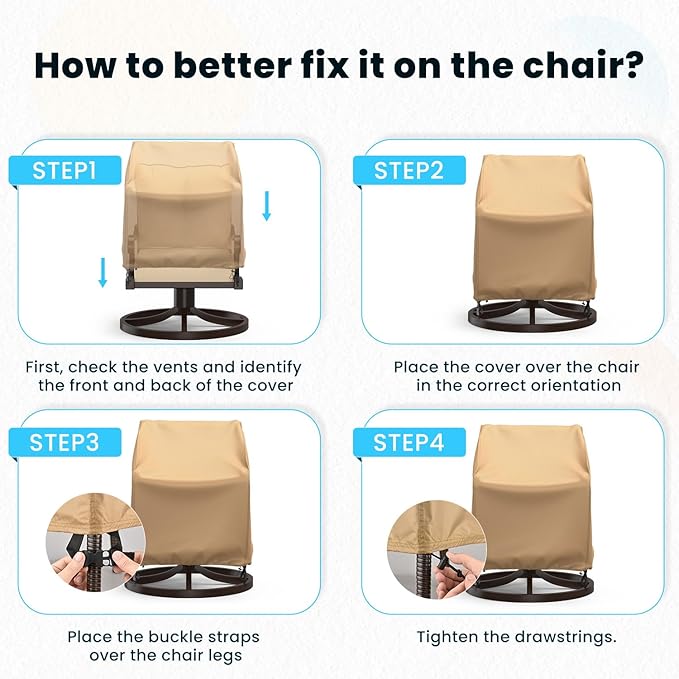 How to better fix it on the chair?

STEP1

First, check the vents and identify the front and back of the cover

STEP2

Place the cover over the chair in the correct orientation

STEP3

Place the buckle straps over the chair legs

STEP4

Tighten the drawstrings.