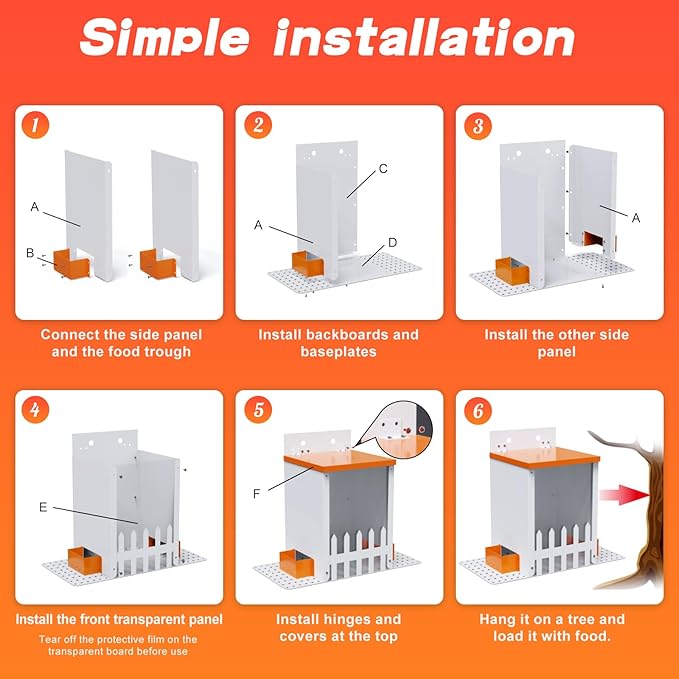 Simple installation

1

A

B

Connect the side panel and the food trough

2

C

A

D

Install backboards and baseplates

3

A

Install the other side panel

4

E

Install the front transparent panel

Tear off the protective film on the transparent board before use

5

F

Install hinges and covers at the top

6

Hang it on a tree and load it with food.