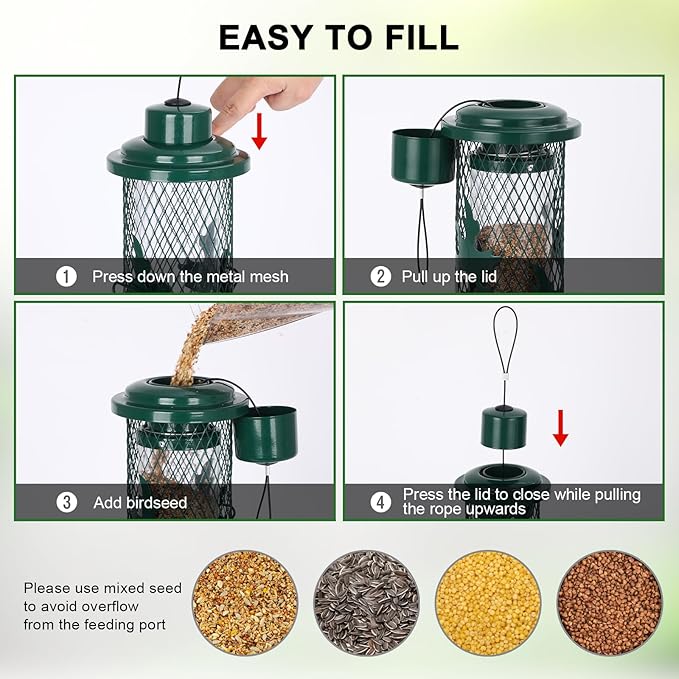 EASY TO FILL

① Press down the metal mesh

② Pull up the lid

③ Add birdseed

④ Press the lid to close while pulling the rope upwards

Please use mixed seed to avoid overflow from the feeding port