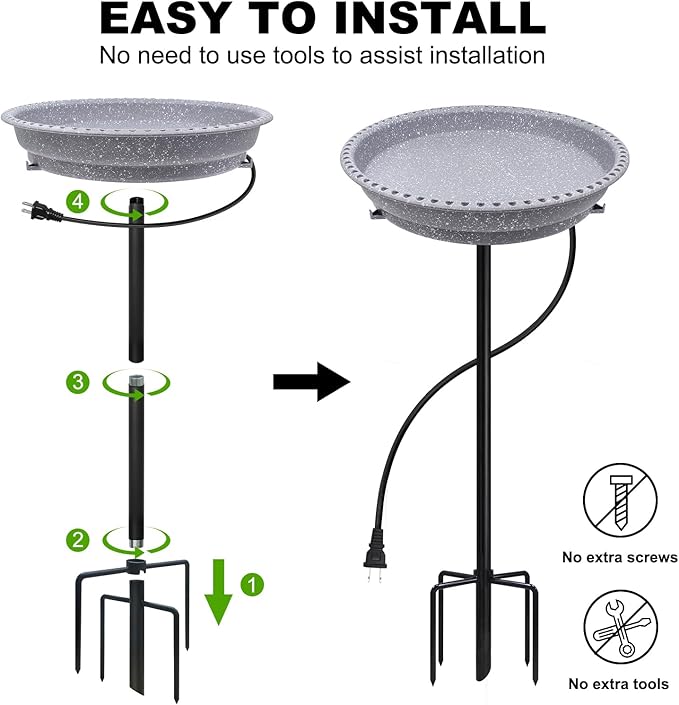 EASY TO INSTALL

No need to use tools to assist installation

4

3

2

1

No extra screws

No extra tools