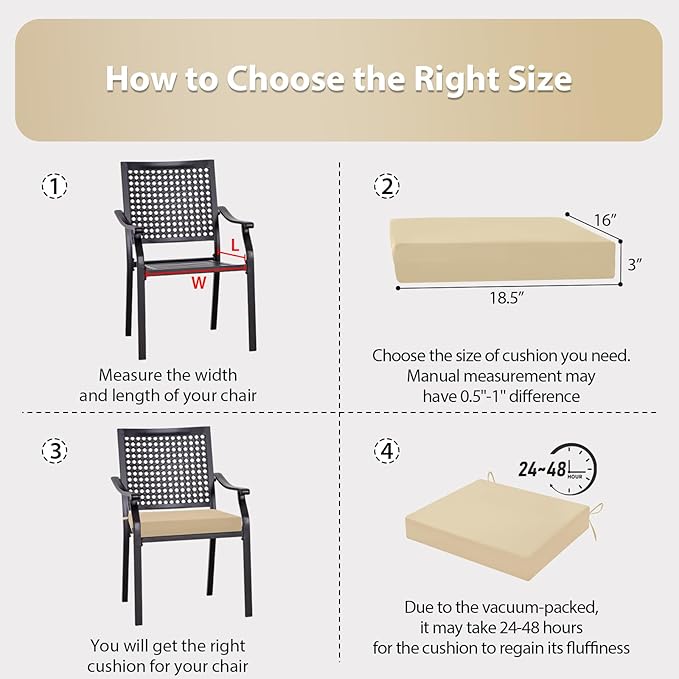 How to Choose the Right Size

1

L

W

Measure the width and length of your chair

2

16″

3″

18.5″

Choose the size of cushion you need. Manual measurement may have 0.5"-1" difference

3

You will get the right cushion for your chair

4

24~48 HOUR

Due to the vacuum-packed, it may take 24-48 hours for the cushion to regain its fluffiness