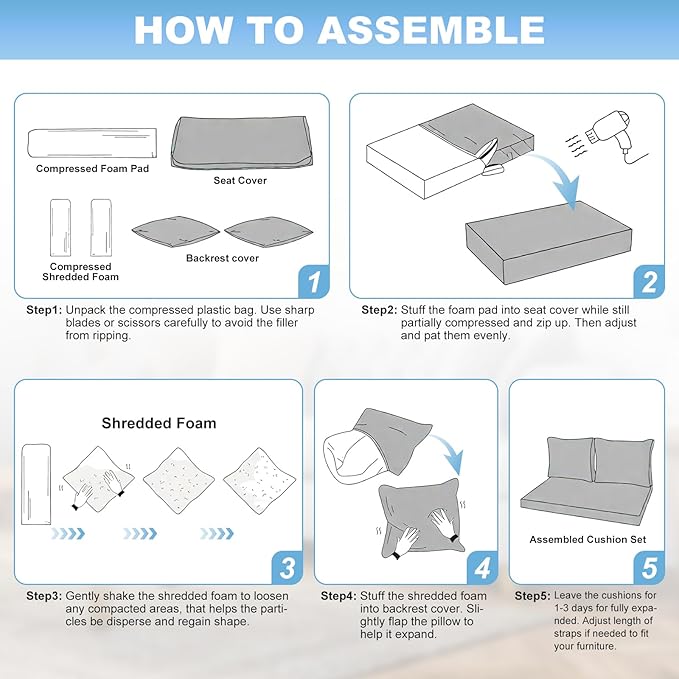 HOW TO ASSEMBLE

Compressed Foam Pad

Seat Cover

Compressed Shredded Foam

Backrest cover

1

Step1: Unpack the compressed plastic bag. Use sharp blades or scissors carefully to avoid the filler from ripping.

2

Step2: Stuff the foam pad into seat cover while still partially compressed and zip up. Then adjust and pat them evenly.

Shredded Foam

3

Step3: Gently shake the shredded foam to loosen any compacted areas, that helps the particles be disperse and regain shape.

4

Step4: Stuff the shredded foam into backrest cover. Slightly flap the pillow to help it expand.

Assembled Cushion Set

5

Step5: Leave the cushions for 1-3 days for fully expanded. Adjust length of straps if needed to fit your furniture.