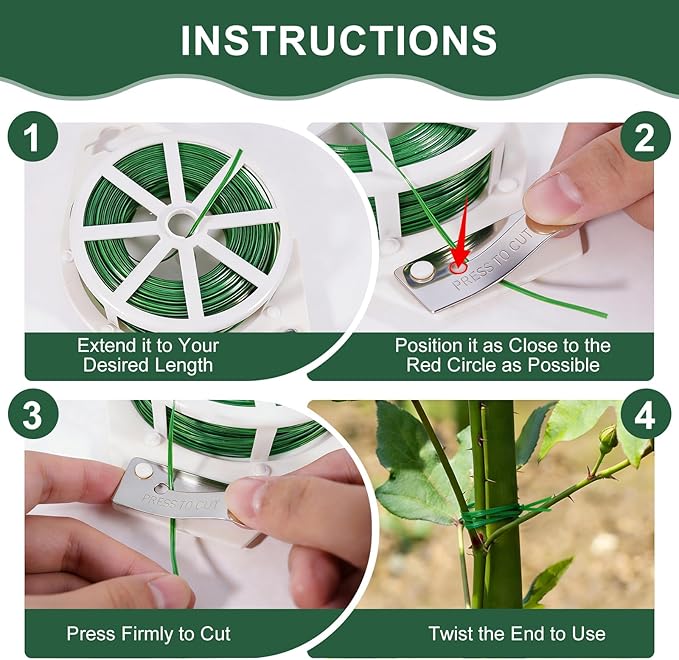 INSTRUCTIONS

1

Extend it to Your Desired Length

2

PRESS TO CUT

Position it as Close to the Red Circle as Possible

3

PRESS TO CUT

Press Firmly to Cut

4

Twist the End to Use